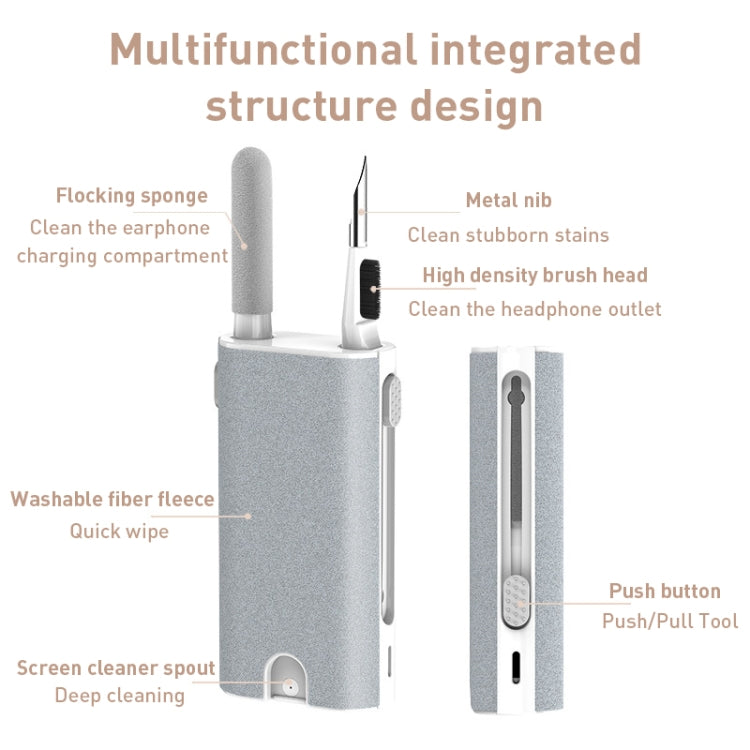 Multifunctional integrated structure design

Flocking sponge
Clean the earphone charging compartment

Metal nib
Clean stubborn stains

High density brush head
Clean the headphone outlet

Washable fiber fleece
Quick wipe

Push button
Push/Pull Tool

Screen cleaner spout
Deep cleaning