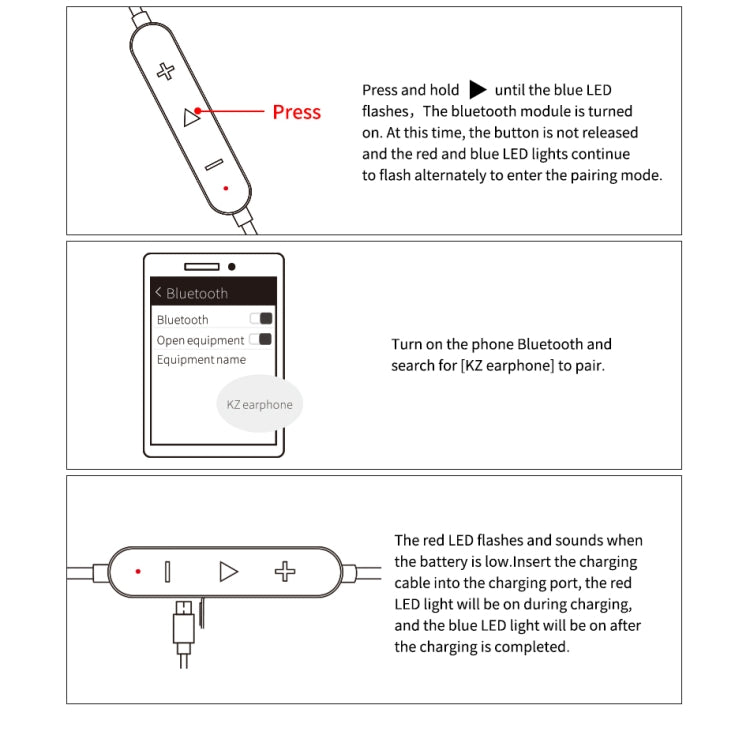 Press

Press and hold ▶ until the blue LED flashes，The bluetooth module is turned on. At this time, the button is not released and the red and blue LED lights continue to flash alternately to enter the pairing mode.

< Bluetooth

Bluetooth

Open equipment

Equipment name

KZ earphone

Turn on the phone Bluetooth and search for [KZ earphone] to pair.

The red LED flashes and sounds when the battery is low.Insert the charging cable into the charging port, the red LED light will be on during charging, and the blue LED light will be on after the charging is completed.