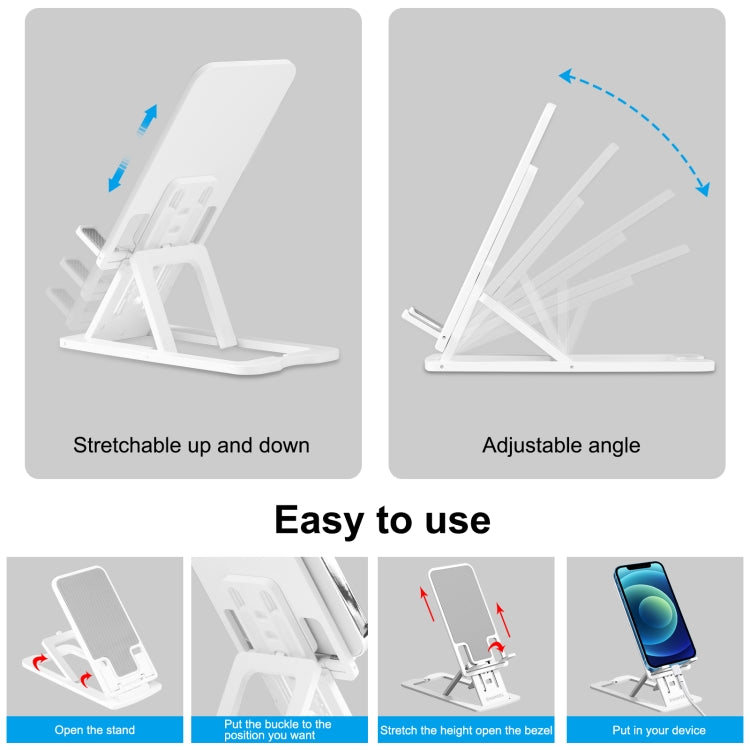 Stretchable up and down

Adjustable angle

Easy to use

Open the stand

Put the buckle to the position you want

Stretch the height open the bezel

Put in your device