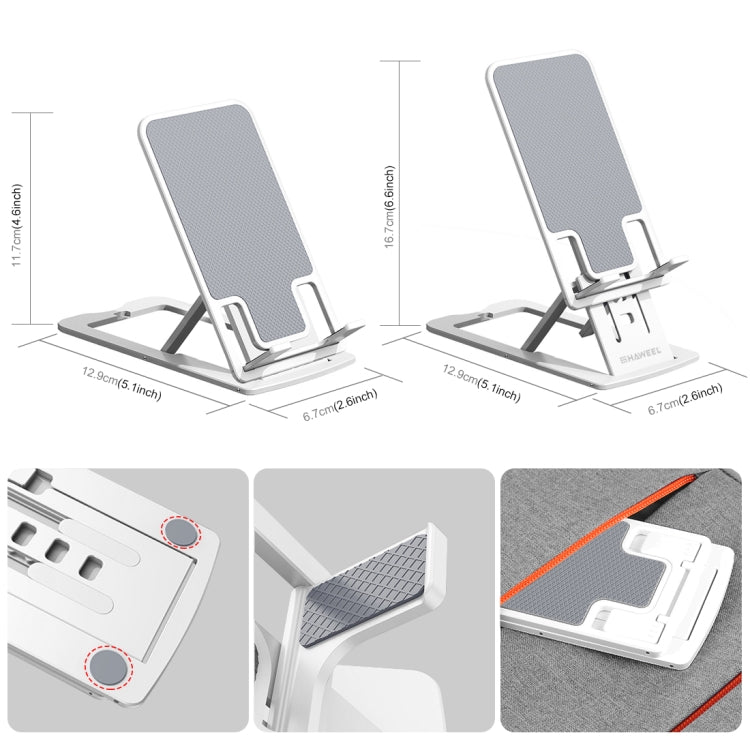 11.7cm(4.6inch)

12.9cm(5.1inch)

6.7cm(2.6inch)

16.7cm(6.6inch)

HAWEEL

12.9cm(5.1inch)

6.7cm(2.6inch)