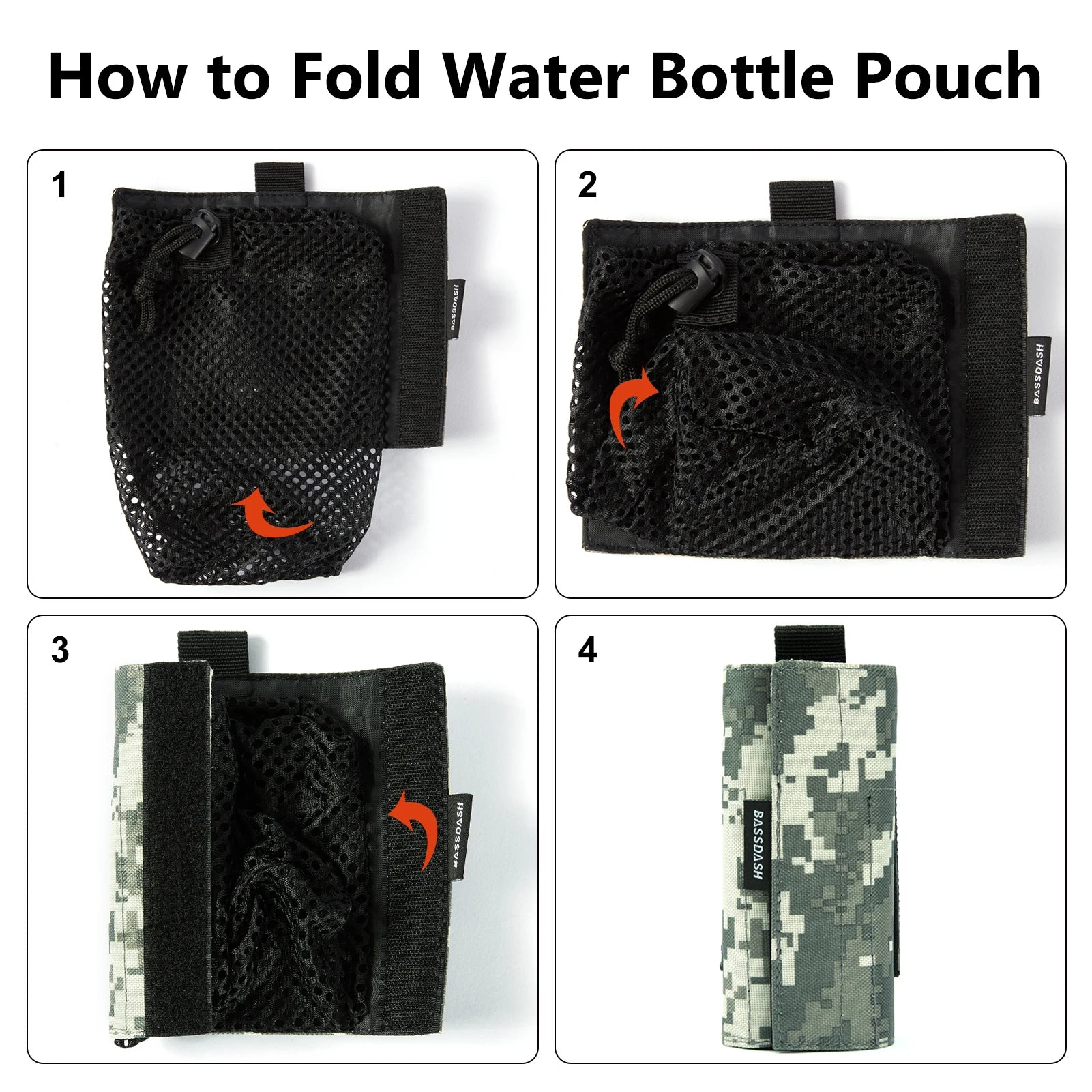 How to Fold Water Bottle Pouch

1

BASSDASH

2

BASSDASH

3

BASSDASH

4

BASSDASH