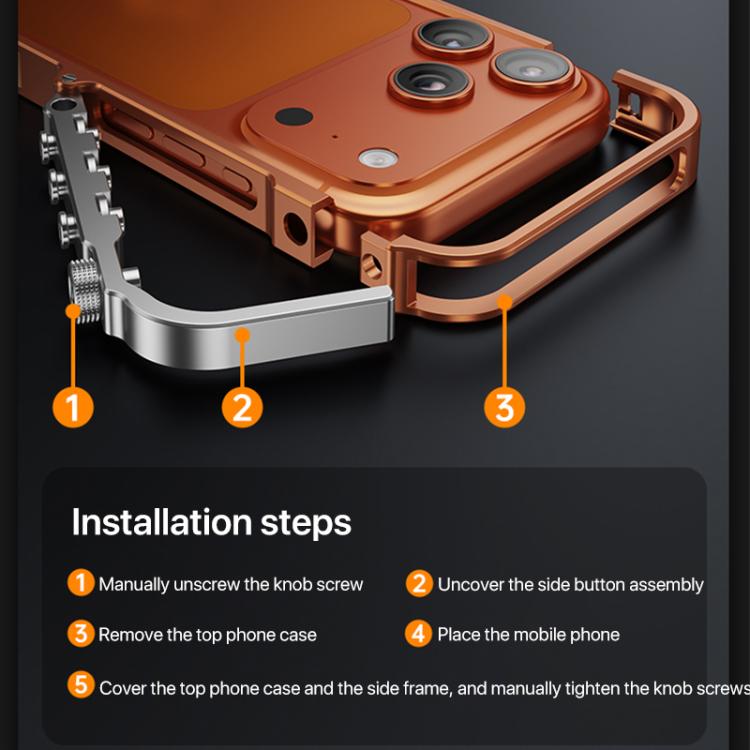 1

2

3

Installation steps

1 Manually unscrew the knob screw

2 Uncover the side button assembly

3 Remove the top phone case

4 Place the mobile phone

5 Cover the top phone case and the side frame, and manually tighten the knob screws