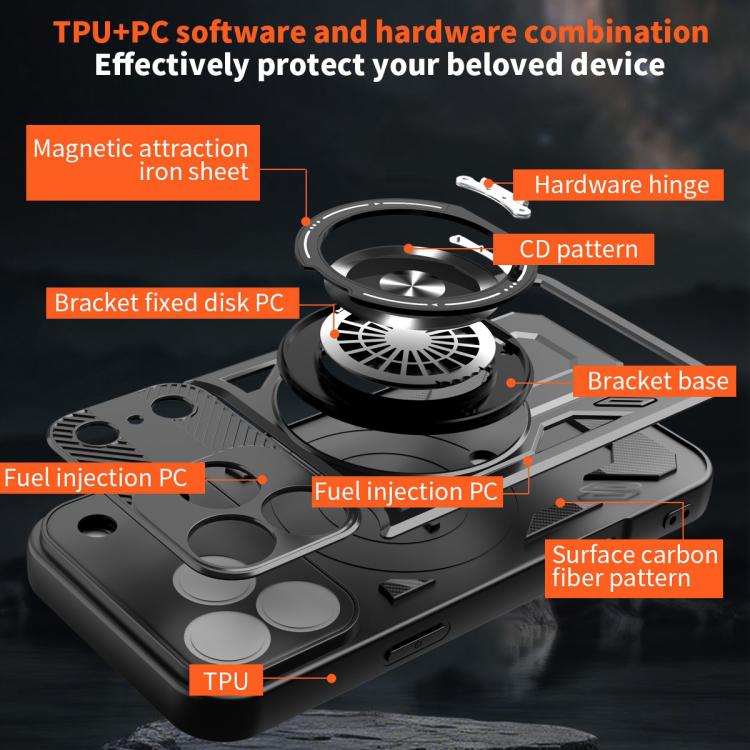 TPU+PC software and hardware combination
Effectively protect your beloved device

Magnetic attraction iron sheet

Hardware hinge

CD pattern

Bracket fixed disk PC

Bracket base

Fuel injection PC

Fuel injection PC

Surface carbon fiber pattern

TPU