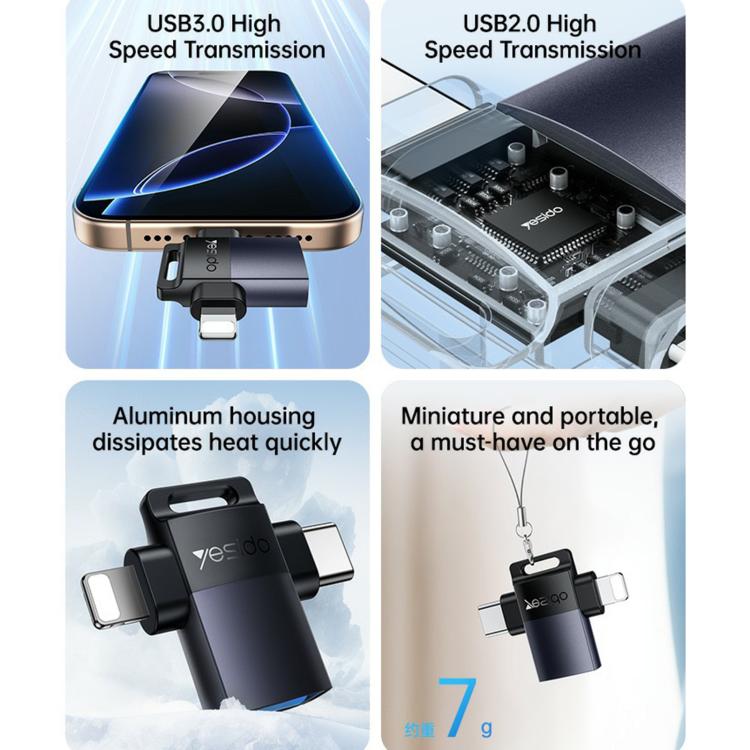 USB3.0 High Speed Transmission

yesido

USB2.0 High Speed Transmission

yesido

Aluminum housing dissipates heat quickly

yesido

Miniature and portable, a must-have on the go

yesido

约重 7 g