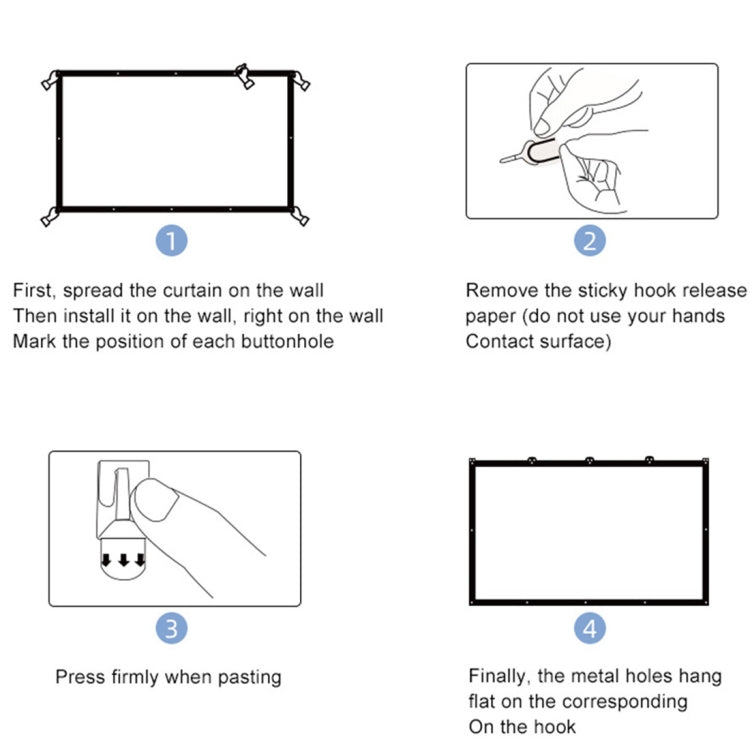 1

First, spread the curtain on the wall
Then install it on the wall, right on the wall
Mark the position of each buttonhole

2

Remove the sticky hook release paper (do not use your hands Contact surface)

3

Press firmly when pasting

4

Finally, the metal holes hang flat on the corresponding On the hook