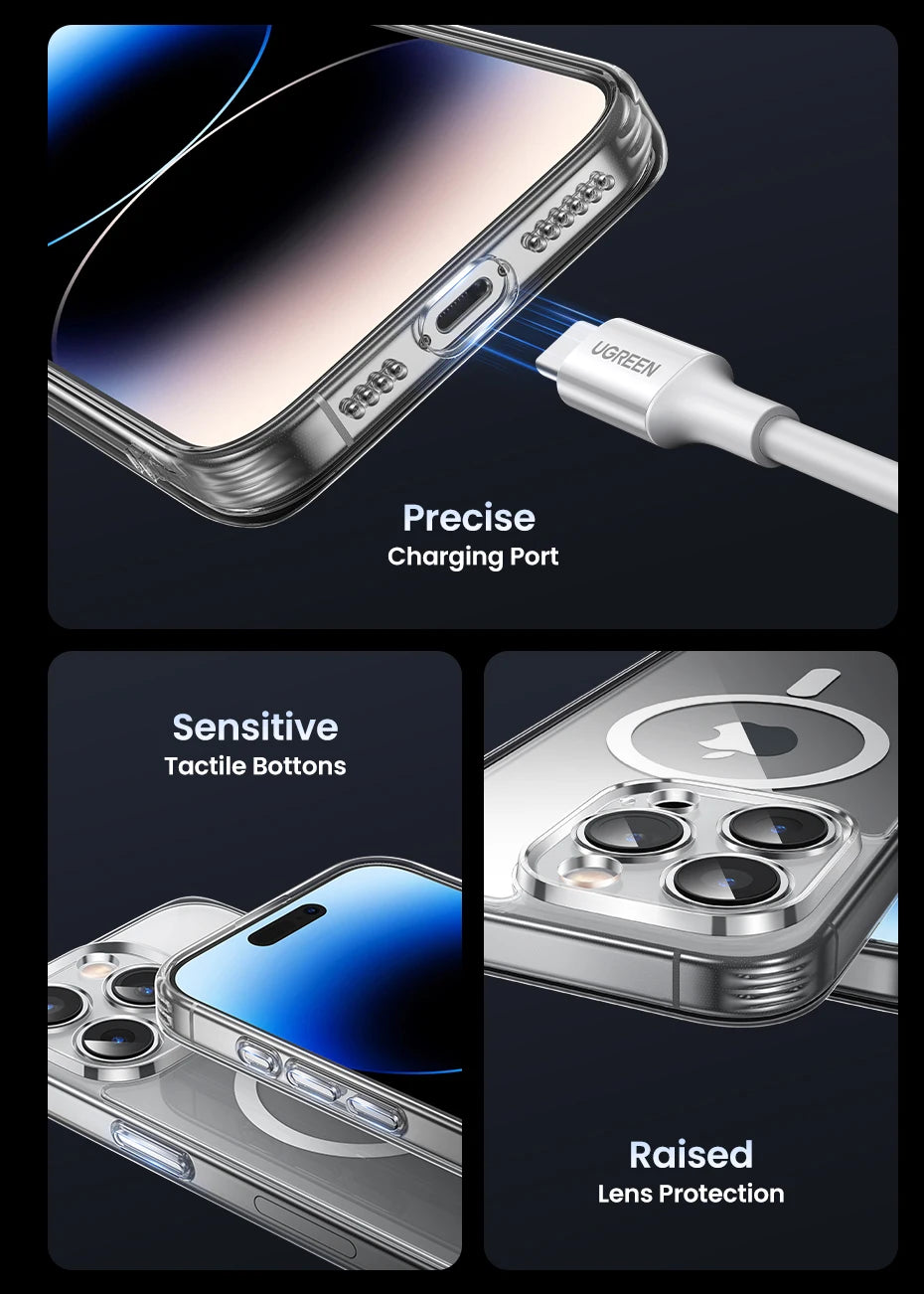 UGREEN

Precise
Charging Port

Sensitive
Tactile Bottons

Raised
Lens Protection