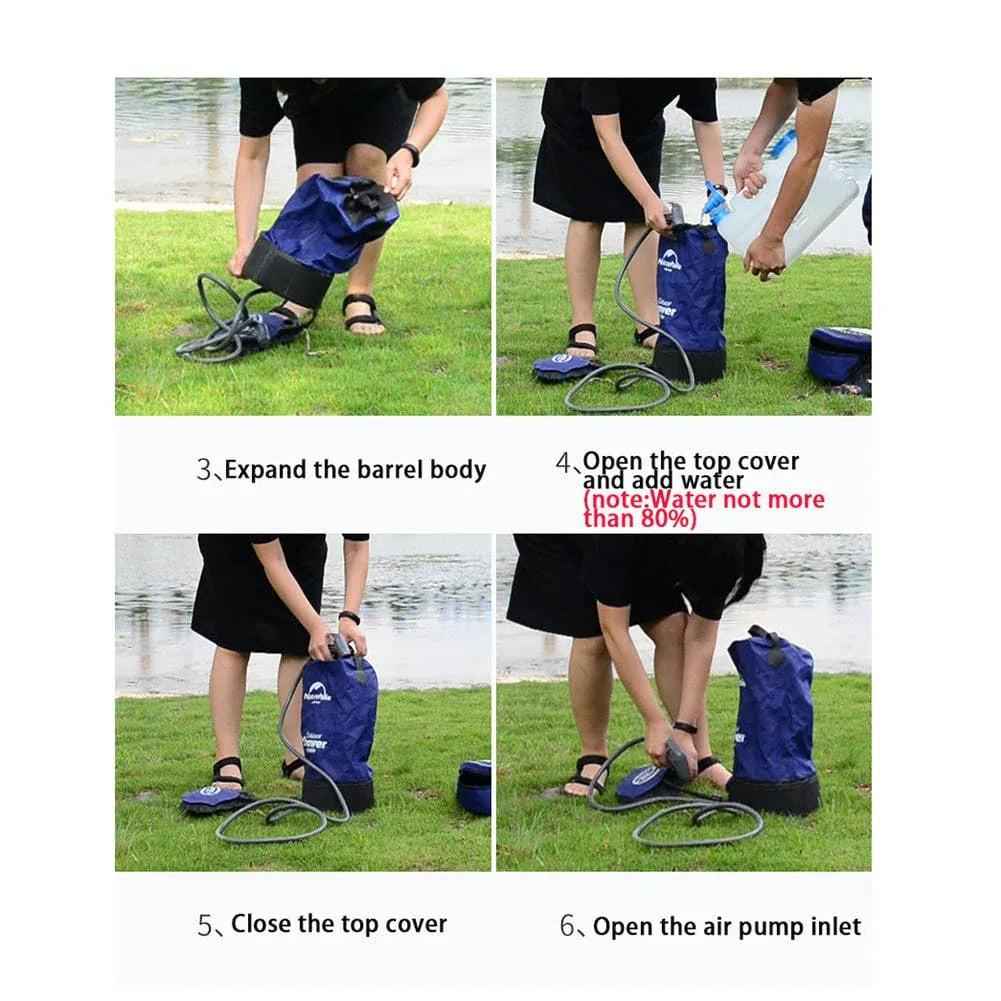 3、Expand the barrel body

4、Open the top cover and add water (note:Water not more than 80%)

5、Close the top cover

6、Open the air pump inlet